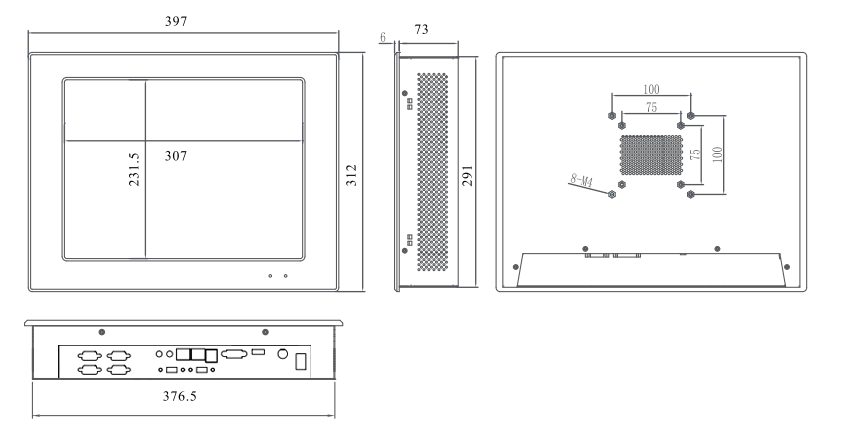 397

231.5
307
312

6
73
291

100
75
75
100
8-M4

376.5